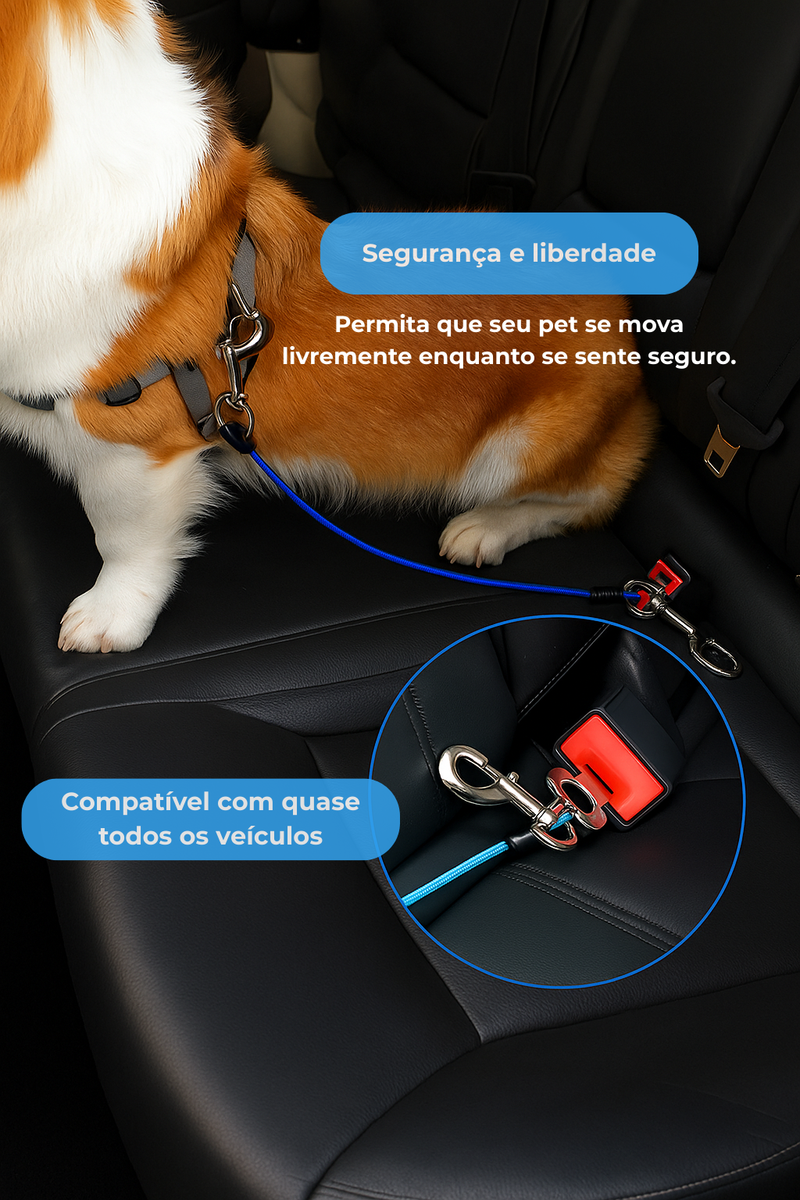 Segurança e liberdade

Permita que seu pet se mova livremente enquanto se sente seguro.

Compatível com quase todos os veículos