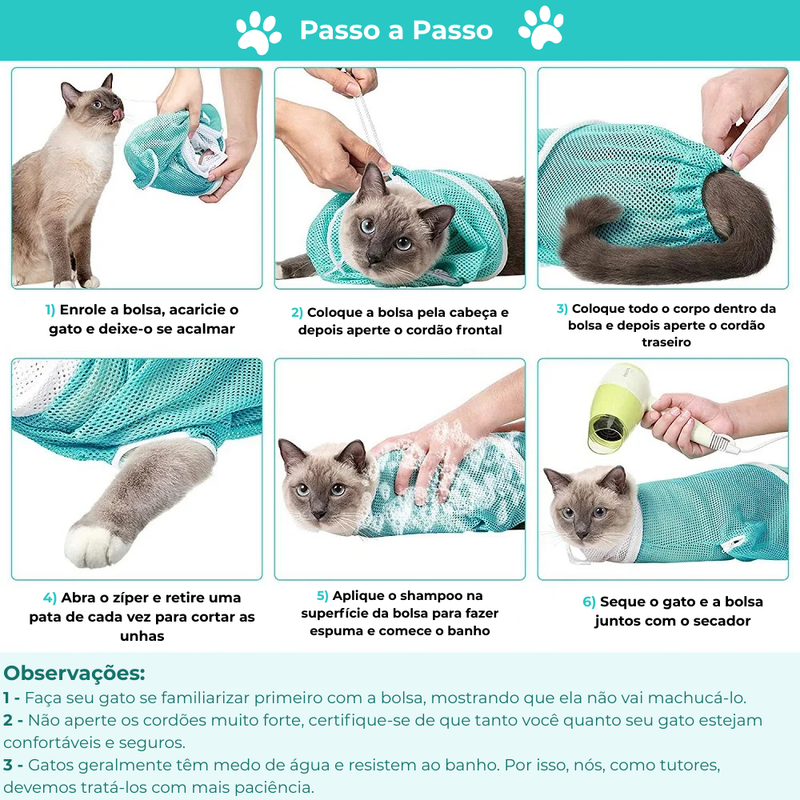 Passo a Passo

1) Enrole a bolsa, acaricie o gato e deixe-o se acalmar

2) Coloque a bolsa pela cabeça e depois aperte o cordão frontal

3) Coloque todo o corpo dentro da bolsa e depois aperte o cordão traseiro

4) Abra o zíper e retire uma pata de cada vez para cortar as unhas

5) Aplique o shampoo na superfície da bolsa para fazer espuma e comece o banho

6) Seque o gato e a bolsa juntos com o secador

Observações:
1 - Faça seu gato se familiarizar primeiro com a bolsa, mostrando que ela não vai machucá-lo.
2 - Não aperte os cordões muito forte, certifique-se de que tanto você quanto seu gato estejam confortáveis e seguros.
3 - Gatos geralmente têm medo de água e resistem ao banho. Por isso, nós, como tutores, devemos tratá-los com mais paciência.