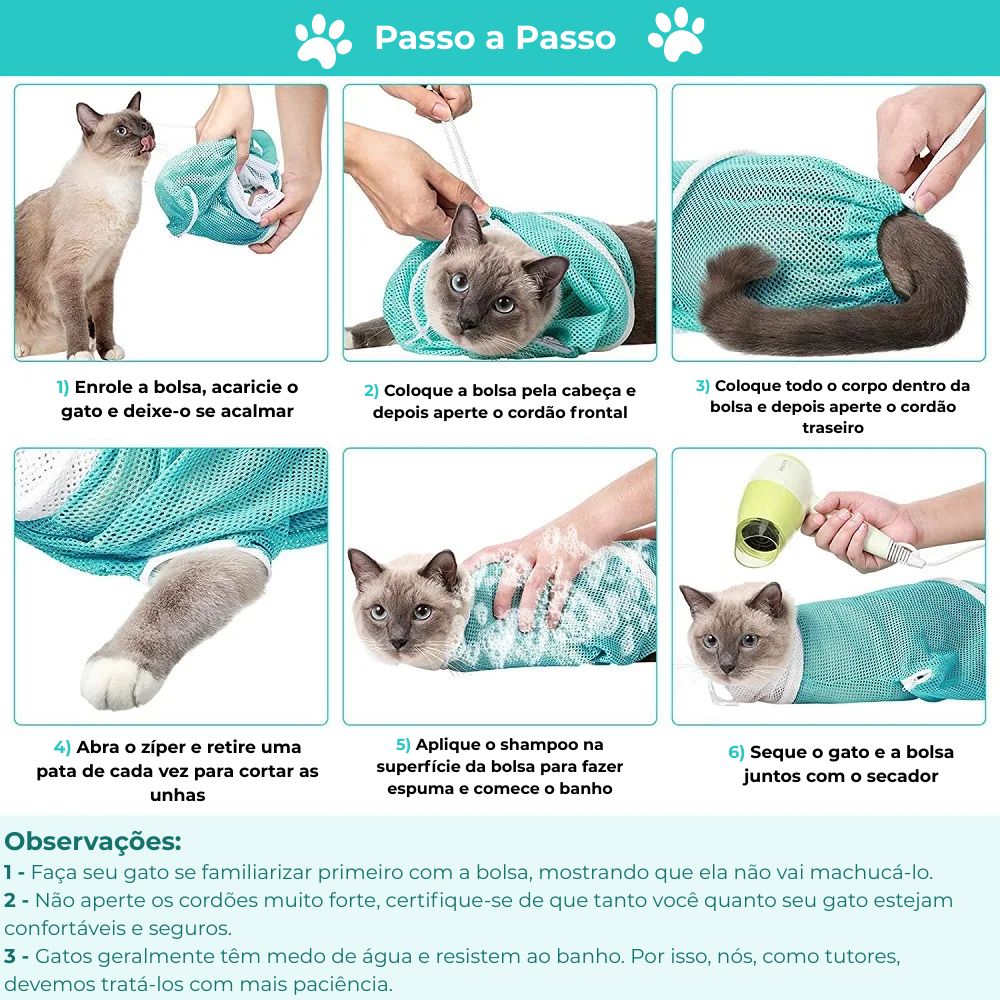 Passo a Passo

1) Enrole a bolsa, acaricie o gato e deixe-o se acalmar

2) Coloque a bolsa pela cabeça e depois aperte o cordão frontal

3) Coloque todo o corpo dentro da bolsa e depois aperte o cordão traseiro

4) Abra o zíper e retire uma pata de cada vez para cortar as unhas

5) Aplique o shampoo na superfície da bolsa para fazer espuma e comece o banho

6) Seque o gato e a bolsa juntos com o secador

Observações:
1 - Faça seu gato se familiarizar primeiro com a bolsa, mostrando que ela não vai machucá-lo.
2 - Não aperte os cordões muito forte, certifique-se de que tanto você quanto seu gato estejam confortáveis e seguros.
3 - Gatos geralmente têm medo de água e resistem ao banho. Por isso, nós, como tutores, devemos tratá-los com mais paciência.