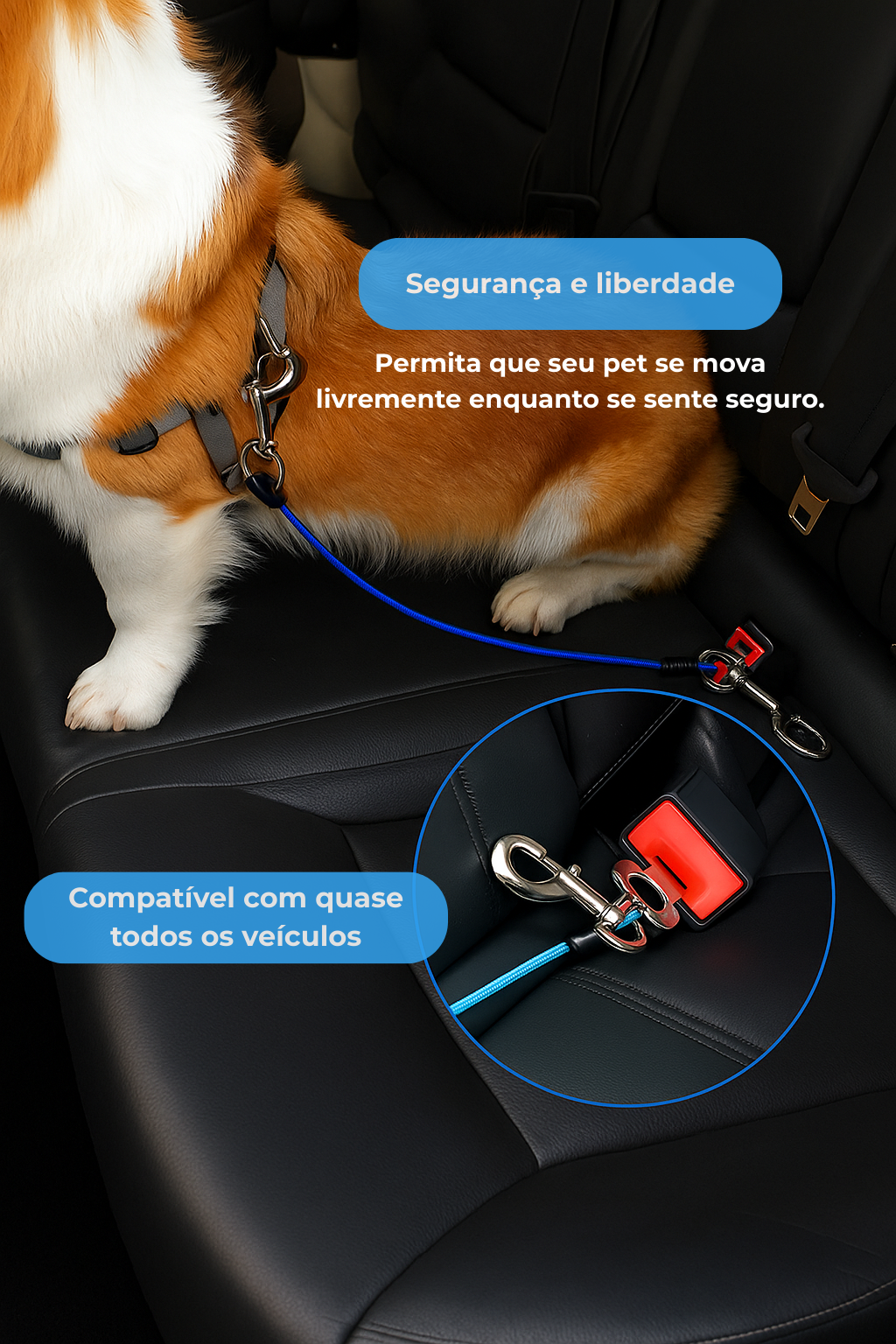 Segurança e liberdade

Permita que seu pet se mova livremente enquanto se sente seguro.

Compatível com quase todos os veículos